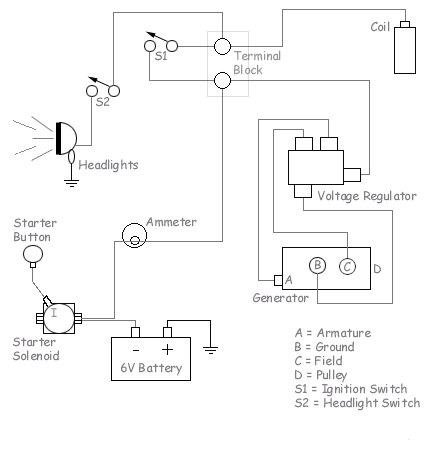 Coil

S1

Terminal Block

S2

Headlights

Voltage Regulator

Starter Button

Ammeter

B

C

D

A

Generator

I

Starter Solenoid

-

+

6V Battery

A = Armature
B = Ground
C = Field
D = Pulley
S1 = Ignition Switch
S2 = Headlight Switch